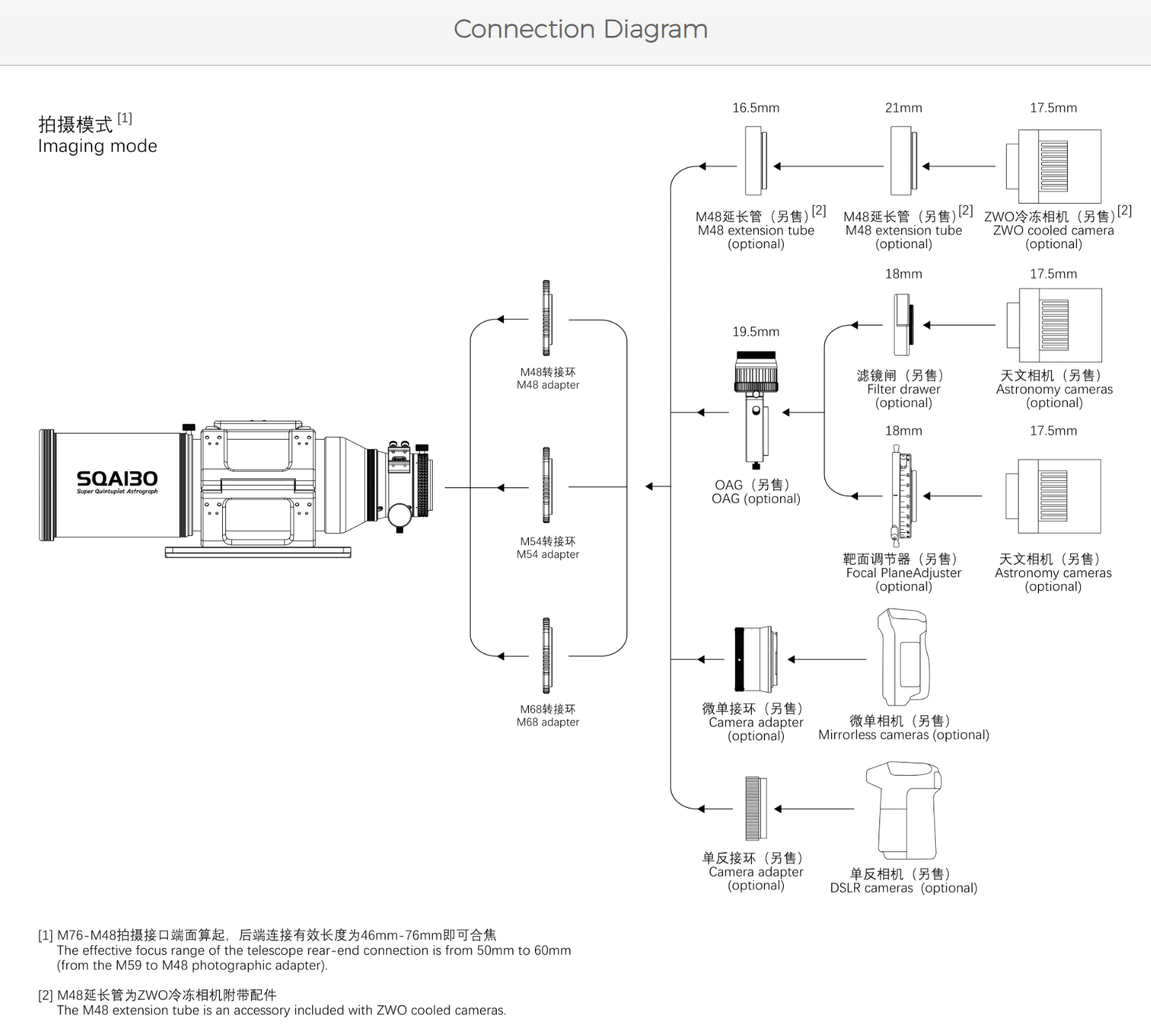 Connection Diagram

拍摄模式 [1]
Imaging mode

SQA130
Super Quintuplet Astrograph

M48转接环
M48 adapter

M54转接环
M54 adapter

M68转接环
M68 adapter

16.5mm
M48延长管（另售）[2]
M48 extension tube
(optional)

21mm
M48延长管（另售）[2]
M48 extension tube
(optional)

17.5mm
ZWO冷冻相机（另售）[2]
ZWO cooled camera
(optional)

19.5mm
OAG（另售）
OAG (optional)

18mm
滤镜闸（另售）
Filter drawer
(optional)

17.5mm
天文相机（另售）
Astronomy cameras
(optional)

18mm
靶面调节器（另售）
Focal PlaneAdjuster
(optional)

17.5mm
天文相机（另售）
Astronomy cameras
(optional)

微单接环（另售）
Camera adapter
(optional)

微单相机（另售）
Mirrorless cameras (optional)

单反接环（另售）
Camera adapter
(optional)

单反相机（另售）
DSLR cameras (optional)

[1] M76-M48拍摄接口端面算起，后端连接有效长度为46mm-76mm即可合焦
The effective focus range of the telescope rear-end connection is from 50mm to 60mm (from the M59 to M48 photographic adapter).

[2] M48延长管为ZWO冷冻相机附带配件
The M48 extension tube is an accessory included with ZWO cooled cameras.